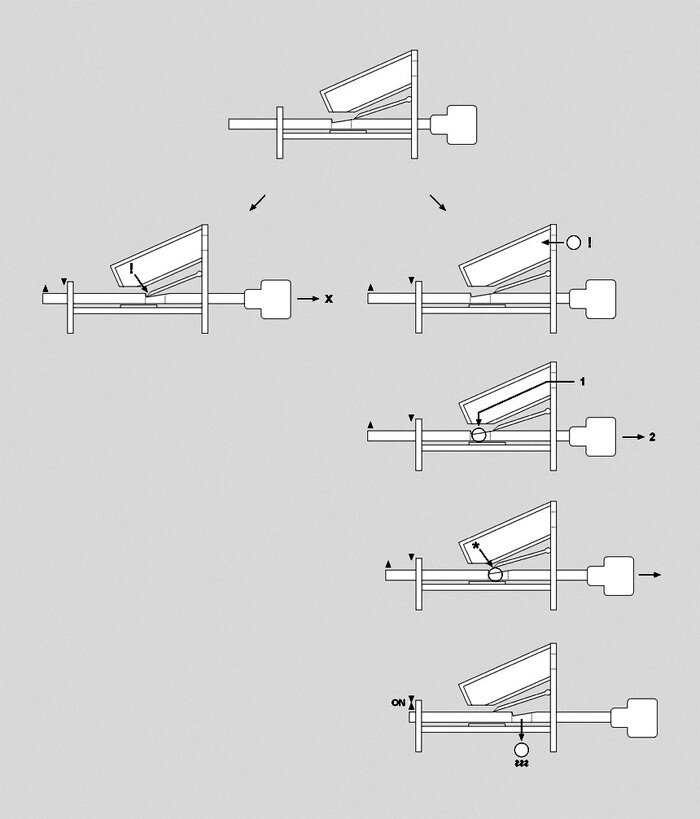 !
X
!
1
2
*
ON